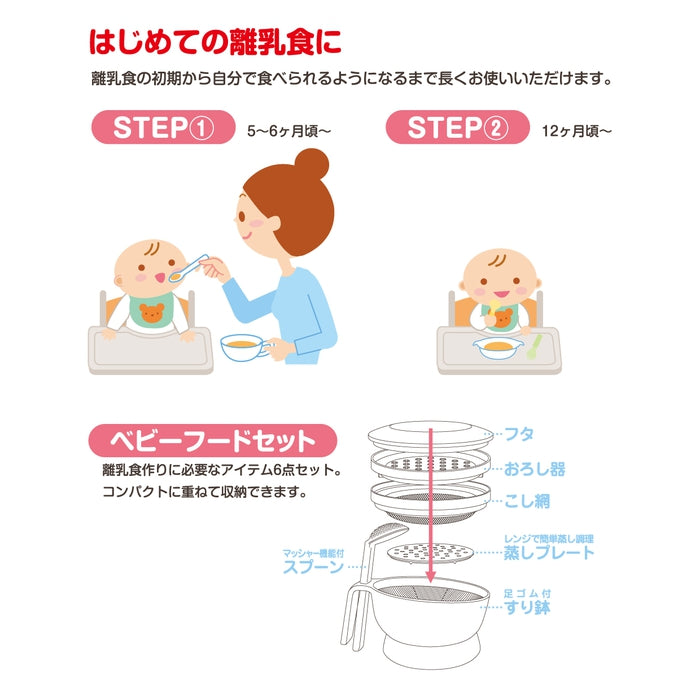 はじめての離乳食に

離乳食の初期から自分で食べられるようになるまで長くお使いいただけます。

STEP① 5〜6ヶ月頃〜

STEP② 12ヶ月頃〜

ベビーフードセット

離乳食作りに必要なアイテム6点セット。
コンパクトに重ねて収納できます。

フタ

おろし器

こし網

レンジで簡単蒸し調理
蒸しプレート

マッシャー機能付
スプーン

足ゴム付
すり鉢