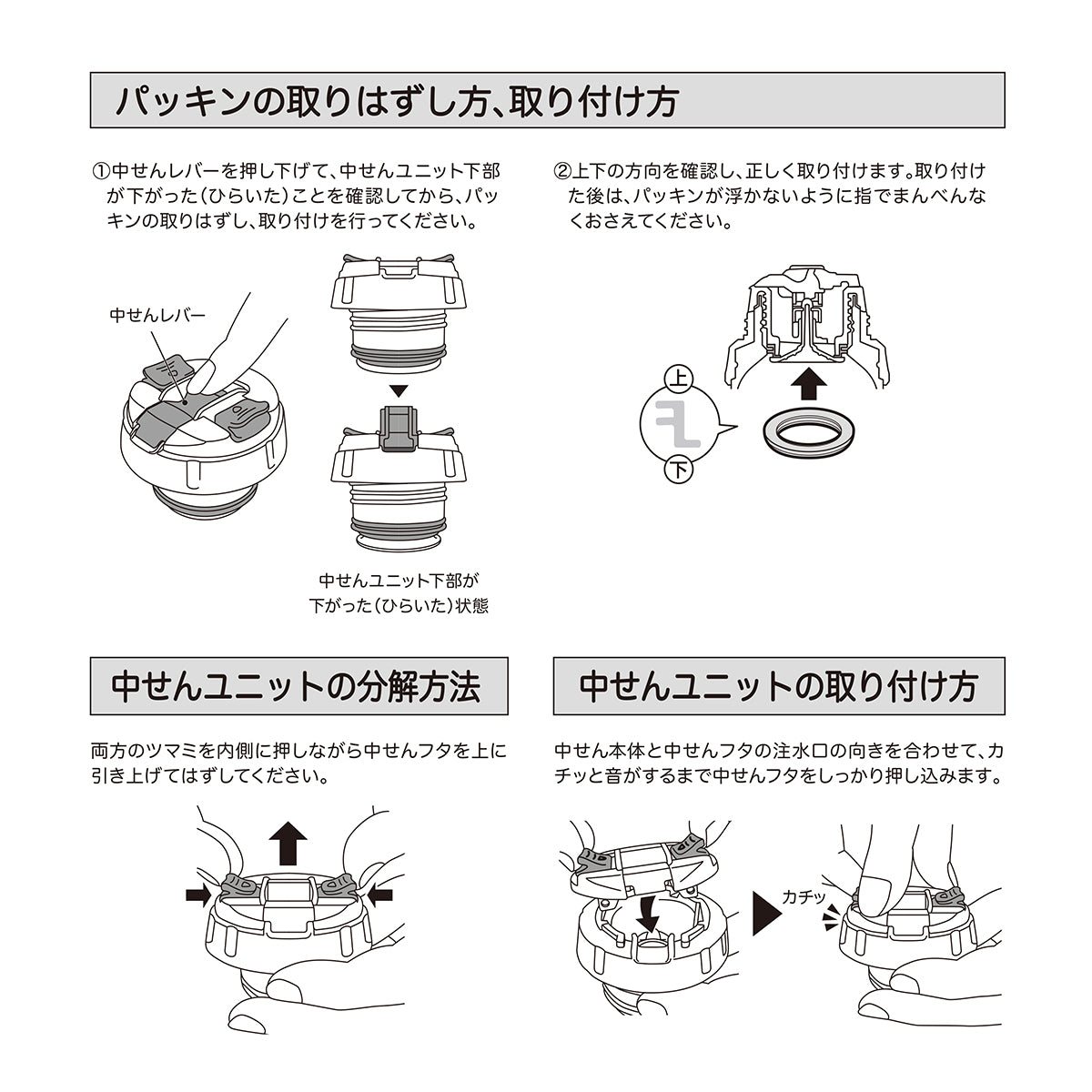 パッキンの取りはずし方、取り付け方

①中せんレバーを押し下げて、中せんユニット下部が下がった（ひらいた）ことを確認してから、パッキンの取りはずし、取り付けを行ってください。

中せんレバー

中せんユニット下部が下がった（ひらいた）状態

②上下の方向を確認し、正しく取り付けます。取り付けた後は、パッキンが浮かないように指でまんべんなくおさえてください。

上

下

中せんユニットの分解方法

両方のツマミを内側に押しながら中せんフタを上に引き上げてはずしてください。

中せんユニットの取り付け方

中せん本体と中せんフタの注水口の向きを合わせて、カチッと音がするまで中せんフタをしっかり押し込みます。

カチッ