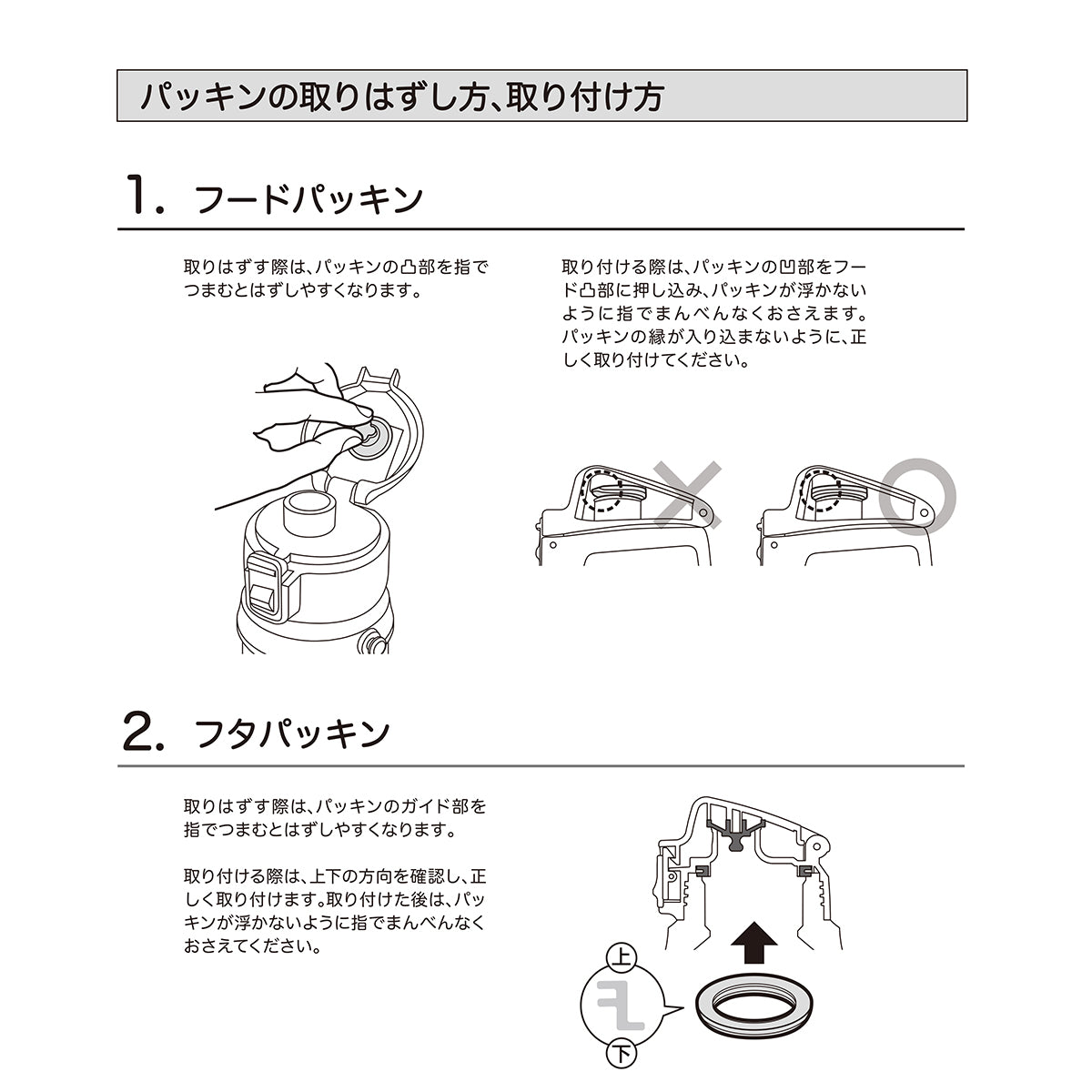 パッキンの取りはずし方、取り付け方

1. フードパッキン

取りはずす際は、パッキンの凸部を指でつまむとはずしやすくなります。

取り付ける際は、パッキンの凹部をフード凸部に押し込み、パッキンが浮かないように指でまんべんなくおさえます。パッキンの縁が入り込まないように、正しく取り付けてください。

2. フタパッキン

取りはずす際は、パッキンのガイド部を指でつまむとはずしやすくなります。

取り付ける際は、上下の方向を確認し、正しく取り付けます。取り付けた後は、パッキンが浮かないように指でまんべんなくおさえてください。

上

下