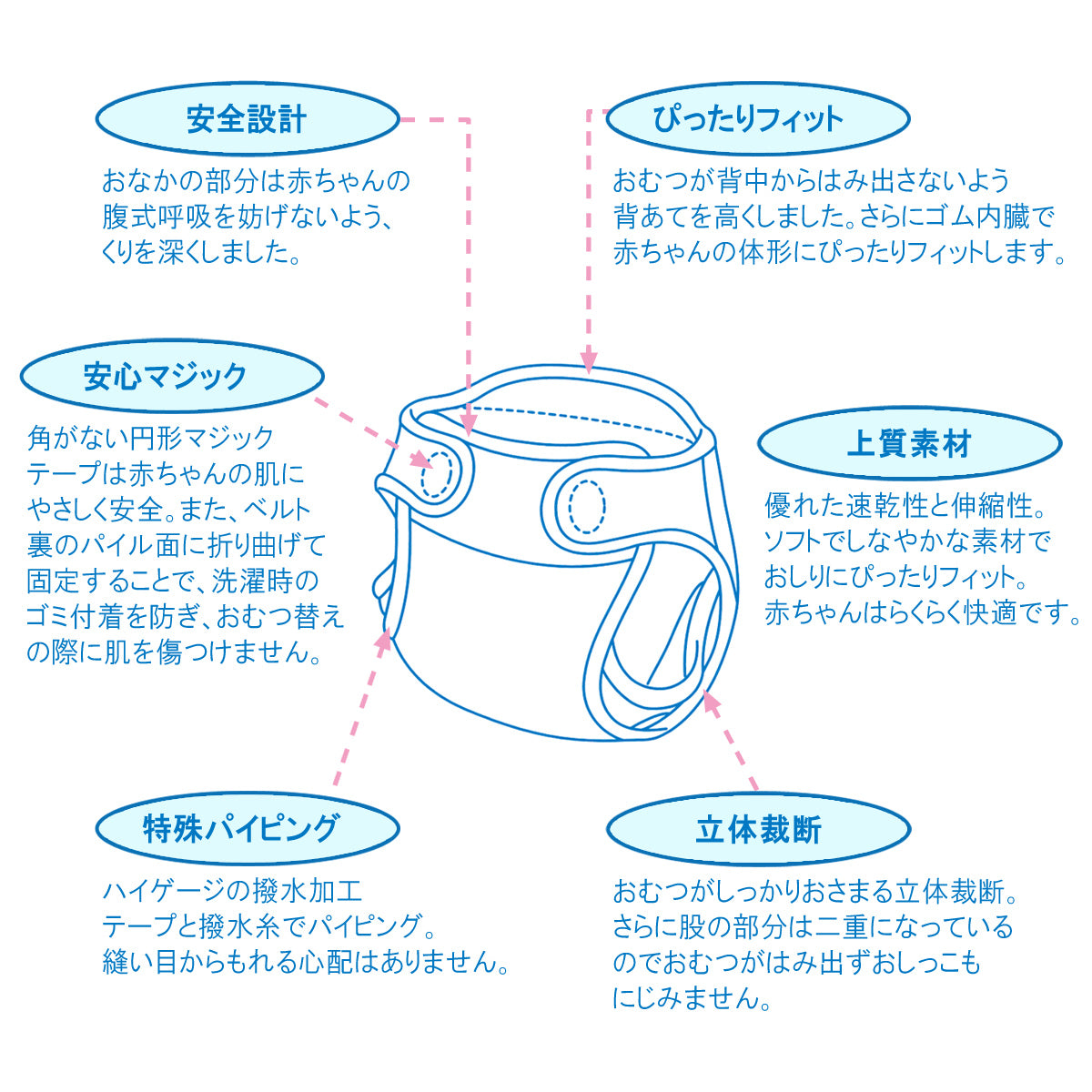 安全設計

おなかの部分は赤ちゃんの腹式呼吸を妨げないよう、くりを深くしました。

ぴったりフィット

おむつが背中からはみ出さないよう背あてを高くしました。さらにゴム内臓で赤ちゃんの体形にぴったりフィットします。

安心マジック

角がない円形マジックテープは赤ちゃんの肌にやさしく安全。また、ベルト裏のパイル面に折り曲げて固定することで、洗濯時のゴミ付着を防ぎ、おむつ替えの際に肌を傷つけません。

上質素材

優れた速乾性と伸縮性。ソフトでしなやかな素材でおしりにぴったりフィット。赤ちゃんはらくらく快適です。

特殊パイピング

ハイゲージの撥水加工テープと撥水糸でパイピング。縫い目からもれる心配はありません。

立体裁断

おむつがしっかりおさまる立体裁断。さらに股の部分は二重になっているのでおむつがはみ出ずおしっこもにじみません。