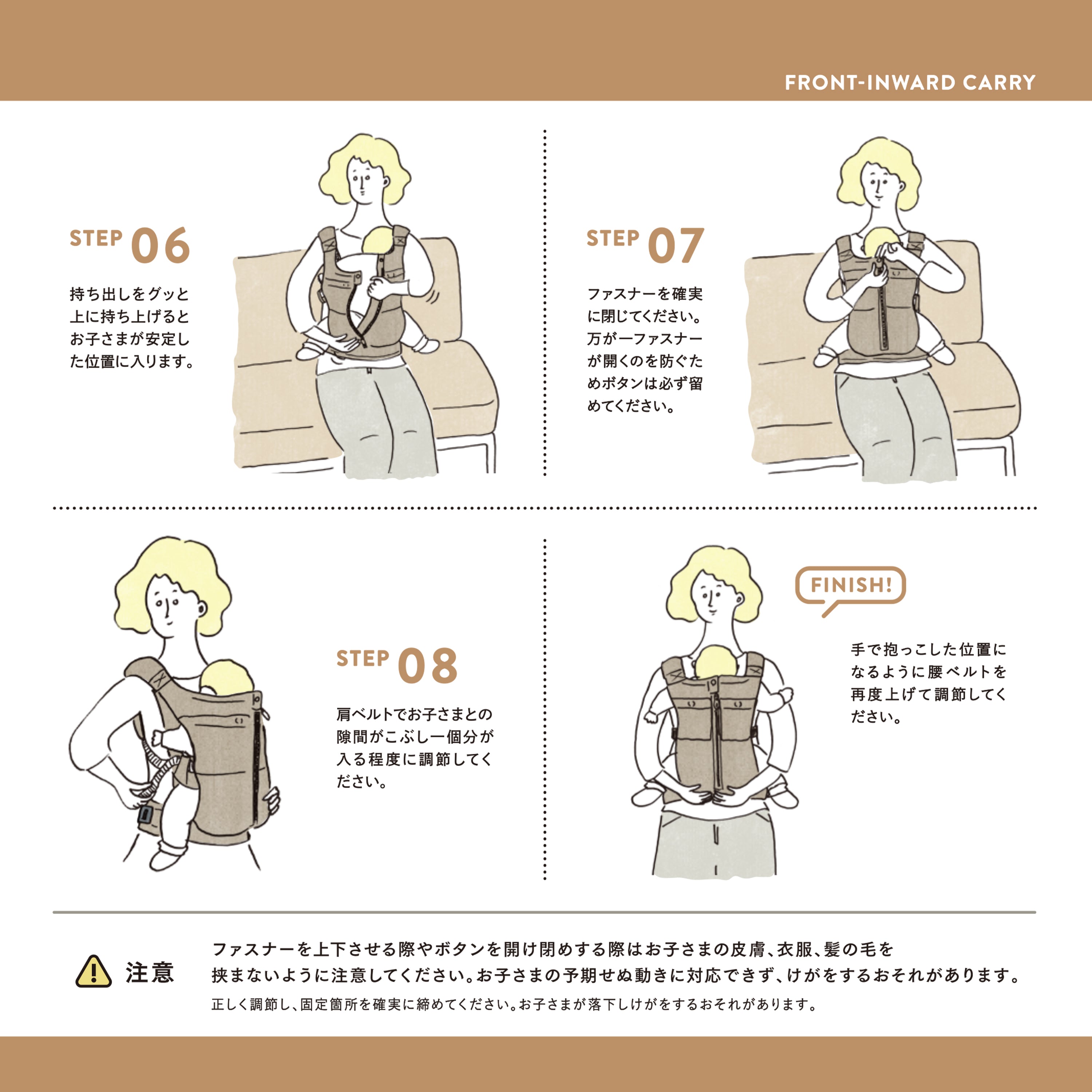 FRONT-INWARD CARRY

STEP 06

持ち出しをグッと上に持ち上げるとお子さまが安定した位置に入ります。

STEP 07

ファスナーを確実に閉じてください。万が一ファスナーが開くのを防ぐためボタンは必ず留めてください。

STEP 08

肩ベルトでお子さまとの隙間がこぶし一個分が入る程度に調節してください。

FINISH!

手で抱っこした位置になるように腰ベルトを再度上げて調節してください。

注意

ファスナーを上下させる際やボタンを開け閉めする際はお子さまの皮膚、衣服、髪の毛を挟まないように注意してください。お子さまの予期せぬ動きに対応できず、けがをするおそれがあります。

正しく調節し、固定箇所を確実に締めてください。お子さまが落下しけがをするおそれがあります。