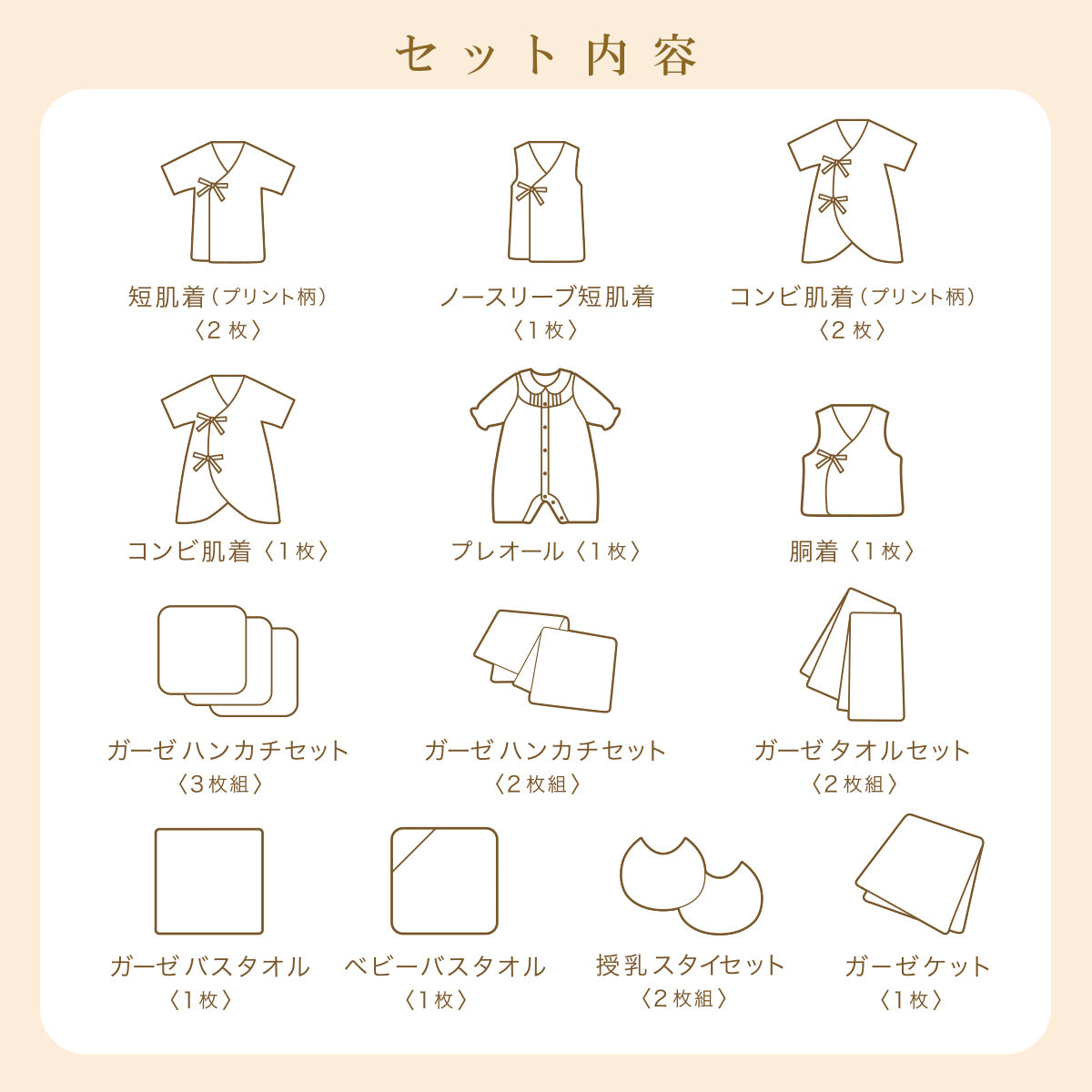 セット内容

短肌着（プリント柄）
〈2枚〉

ノースリーブ短肌着
〈1枚〉

コンビ肌着（プリント柄）
〈2枚〉

コンビ肌着〈1枚〉

プレオール〈1枚〉

胴着〈1枚〉

ガーゼ ハンカチセット
〈3枚組〉

ガーゼ ハンカチセット
〈2枚組〉

ガーゼ タオルセット
〈2枚組〉

ガーゼ バスタオル
〈1枚〉

ベビーバスタオル
〈1枚〉

授乳スタイセット
〈2枚組〉

ガーゼケット
〈1枚〉