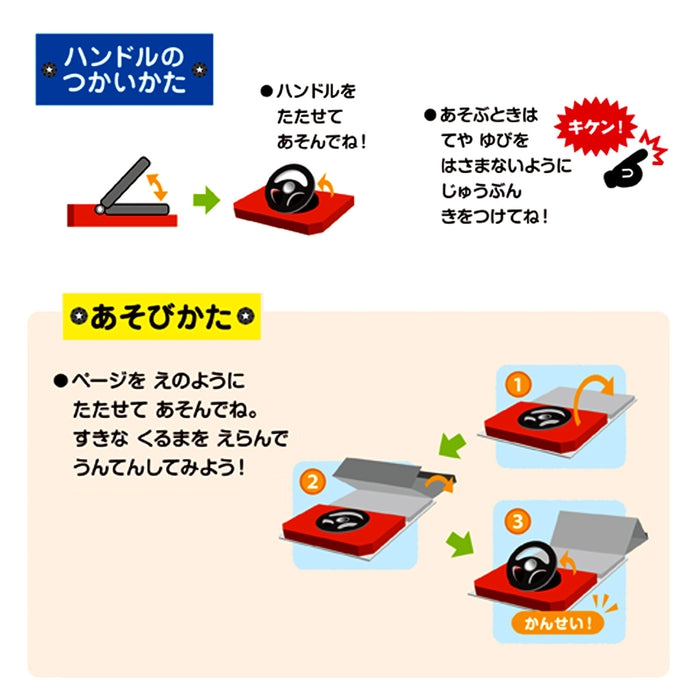 ハンドルの
つかいかた

●ハンドルを
たたせて
あそんでね！

●あそぶときは
てや ゆびを
はさまないように
じゅうぶん
きをつけてね！

キケン！

あそびかた

●ページを えのように
たたせて あそんでね。
すきな くるまを えらんで
うんてんしてみよう！

1

2

3

かんせい！