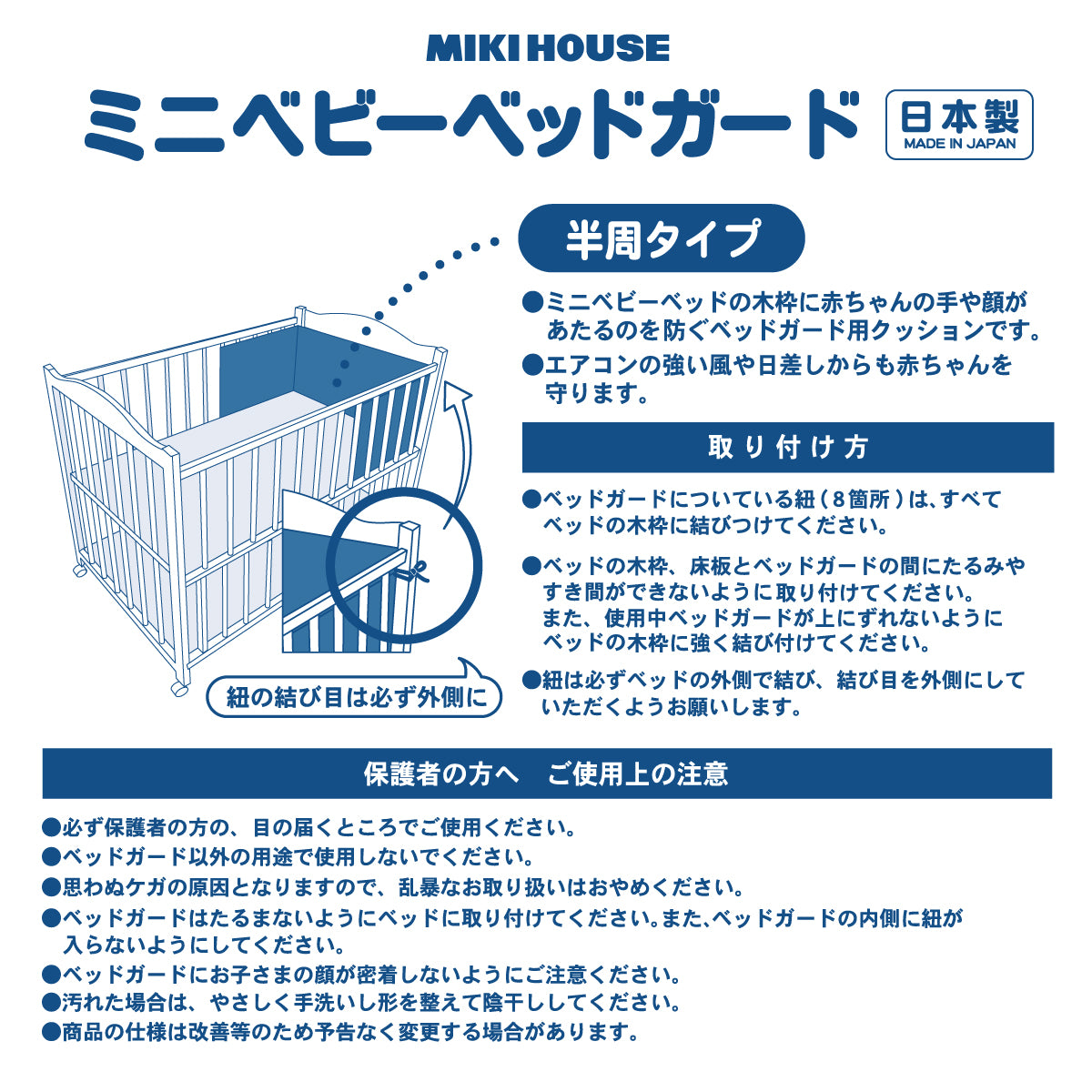 MIKI HOUSE

ミニベビーベッドガード

日本製
MADE IN JAPAN

半周タイプ

●ミニベビーベッドの木枠に赤ちゃんの手や顔があたるのを防ぐベッドガード用クッションです。
●エアコンの強い風や日差しからも赤ちゃんを守ります。

取り付け方

●ベッドガードについている紐（8箇所）は、すべてベッドの木枠に結びつけてください。
●ベッドの木枠、床板とベッドガードの間にたるみやすき間ができないように取り付けてください。また、使用中ベッドガードが上にずれないようにベッドの木枠に強く結び付けてください。
●紐は必ずベッドの外側で結び、結び目を外側にしていただくようお願いします。

紐の結び目は必ず外側に

保護者の方へ　ご使用上の注意

●必ず保護者の方の、目の届くところでご使用ください。
●ベッドガード以外の用途で使用しないでください。
●思わぬケガの原因となりますので、乱暴なお取り扱いはおやめください。
●ベッドガードはたるまないようにベッドに取り付けてください。また、ベッドガードの内側に紐が入らないようにしてください。
●ベッドガードにお子さまの顔が密着しないようにご注意ください。
●汚れた場合は、やさしく手洗いし形を整えて陰干ししてください。
●商品の仕様は改善等のため予告なく変更する場合があります。