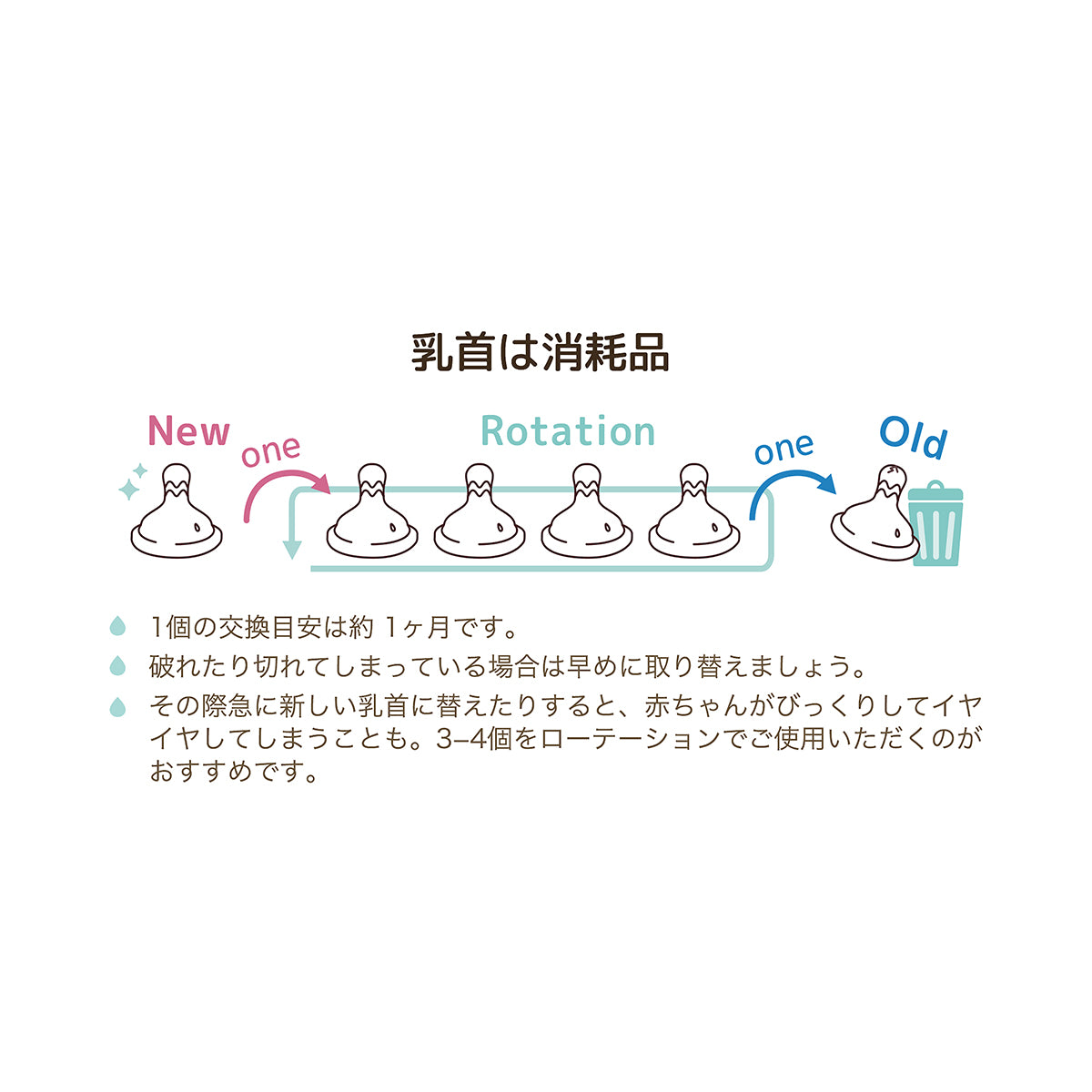 乳首は消耗品

New

one

Rotation

one

Old

1個の交換目安は約 1ヶ月です。

破れたり切れてしまっている場合は早めに取り替えましょう。

その際急に新しい乳首に替えたりすると、赤ちゃんがびっくりしてイヤイヤしてしまうことも。3–4個をローテーションでご使用いただくのがおすすめです。