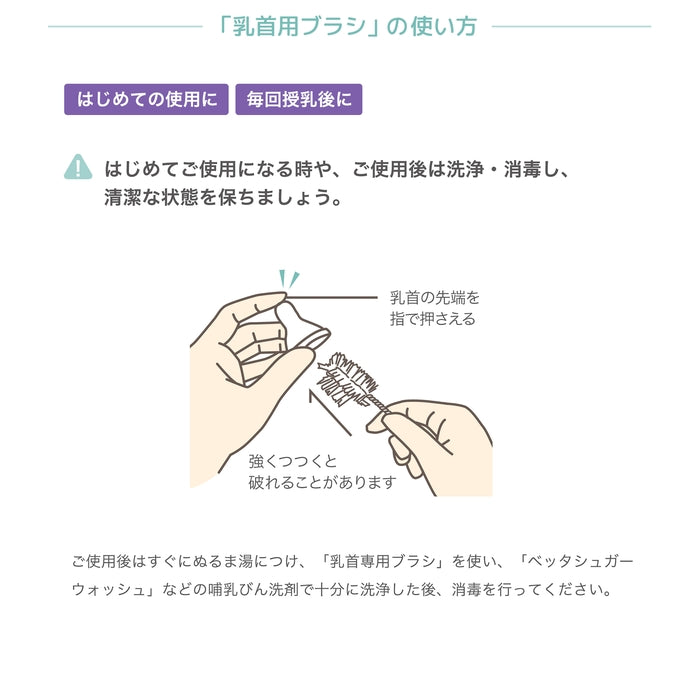 「乳首用ブラシ」の使い方

はじめての使用に　毎回授乳後に

はじめてご使用になる時や、ご使用後は洗浄・消毒し、清潔な状態を保ちましょう。

乳首の先端を指で押さえる

強くつつくと破れることがあります

ご使用後はすぐにぬるま湯につけ、「乳首専用ブラシ」を使い、「ベッタシュガーウォッシュ」などの哺乳びん洗剤で十分に洗浄した後、消毒を行ってください。